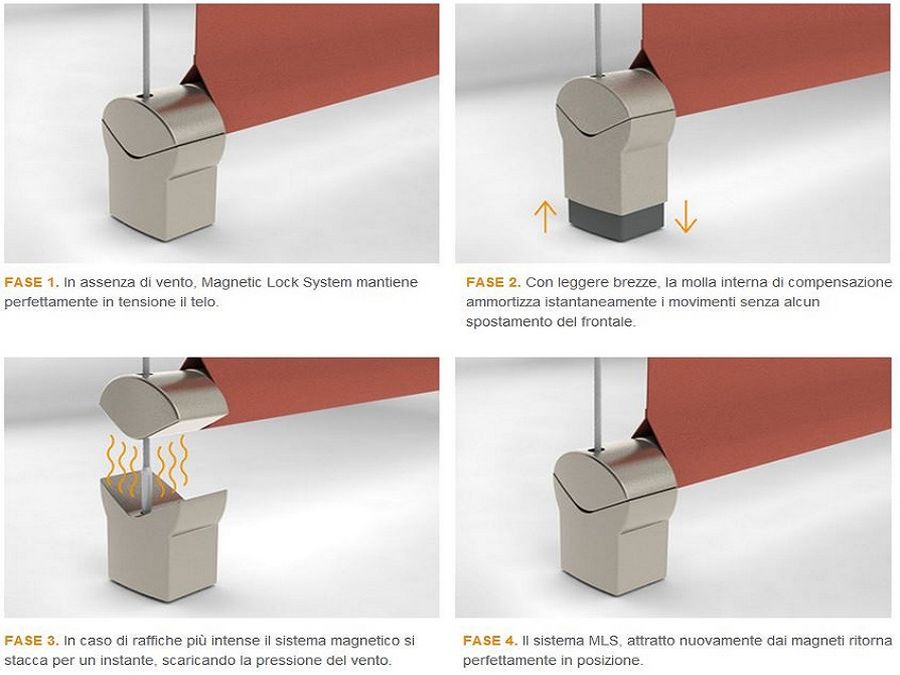 FASE 1. In assenza di vento, Magnetic Lock System mantiene perfettamente in tensione il telo.

FASE 2. Con leggere brezze, la molla interna di compensazione ammortizza istantaneamente i movimenti senza alcun spostamento del frontale.

FASE 3. In caso di raffiche più intense il sistema magnetico si stacca per un instante, scaricando la pressione del vento.

FASE 4. Il sistema MLS, attratto nuovamente dai magneti ritorna perfettamente in posizione.